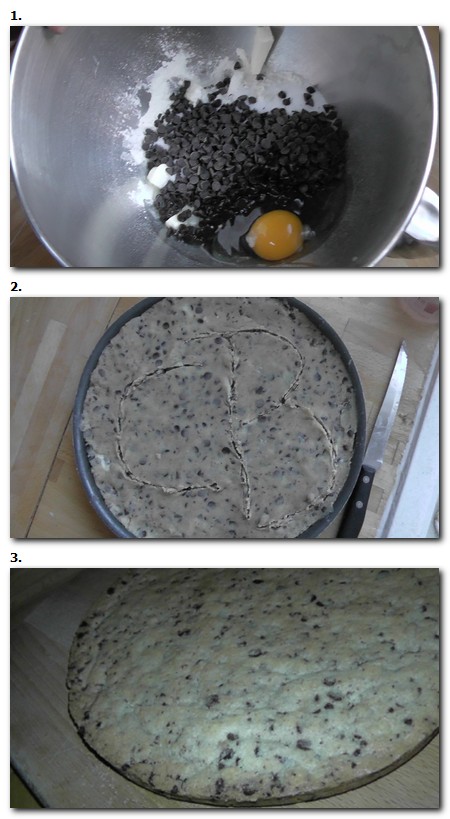 1.

2.

3.