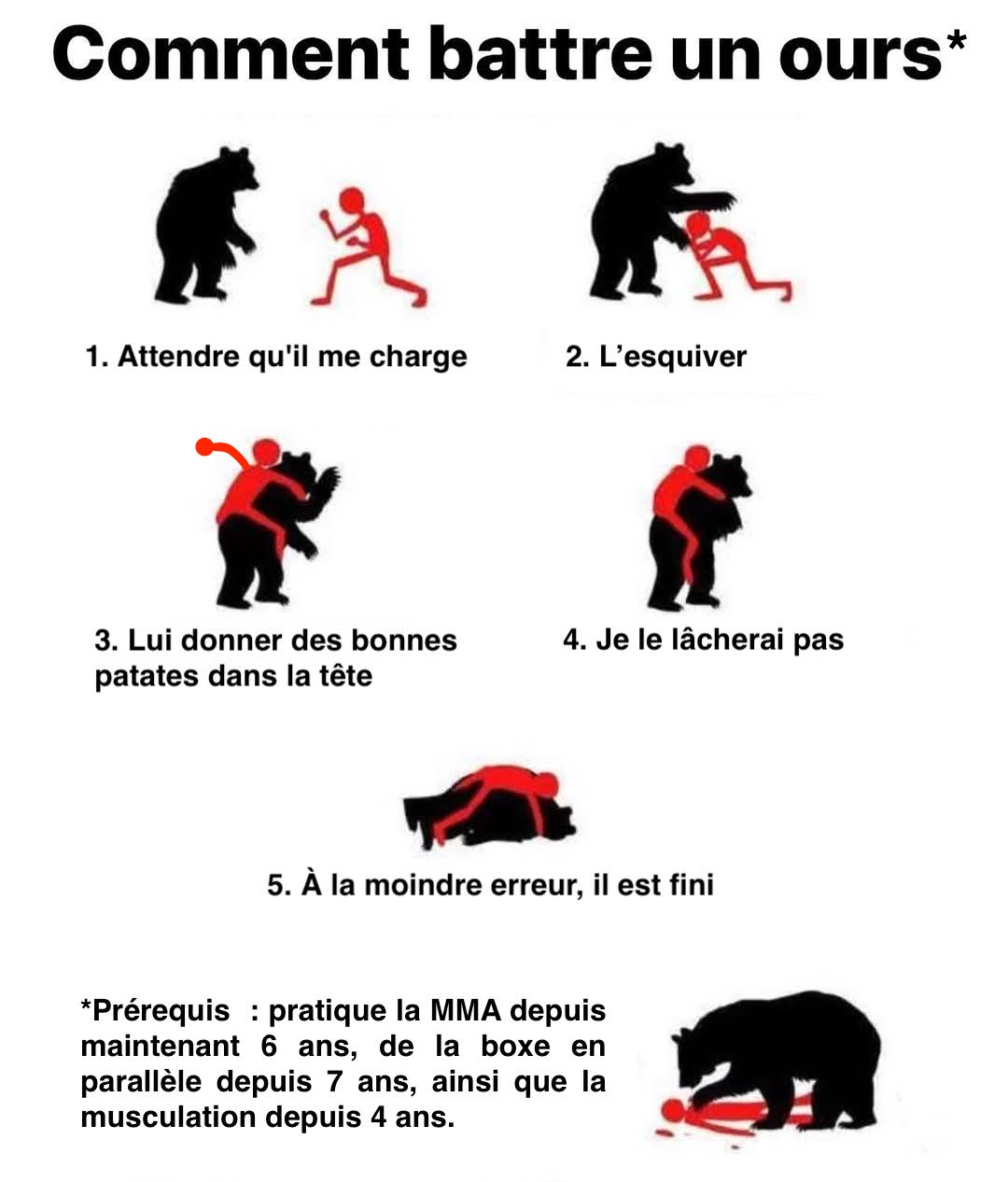 Comment battre un ours*

1. Attendre qu'il me charge

2. L'esquiver

3. Lui donner des bonnes patates dans la tête

4. Je le lâcherai pas

5. À la moindre erreur, il est fini

*Prérequis : pratique la MMA depuis maintenant 6 ans, de la boxe en parallèle depuis 7 ans, ainsi que la musculation depuis 4 ans.