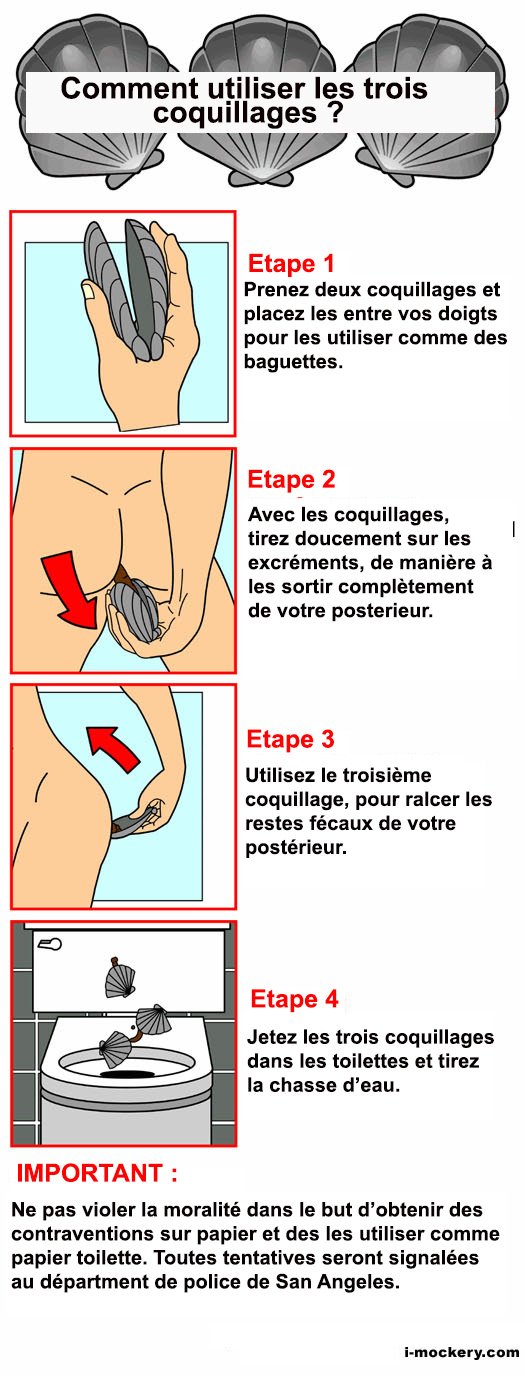 Comment utiliser les trois coquillages ?

Etape 1
Prenez deux coquillages et placez les entre vos doigts pour les utiliser comme des baguettes.

Etape 2
Avec les coquillages, tirez doucement sur les excréments, de manière à les sortir complètement de votre posterieur.

Etape 3
Utilisez le troisième coquillage, pour ralcer les restes fécaux de votre postérieur.

Etape 4
Jetez les trois coquillages dans les toilettes et tirez la chasse d'eau.

IMPORTANT :
Ne pas violer la moralité dans le but d'obtenir des contraventions sur papier et des les utiliser comme papier toilette. Toutes tentatives seront signalées au départment de police de San Angeles.

i-mockery.com