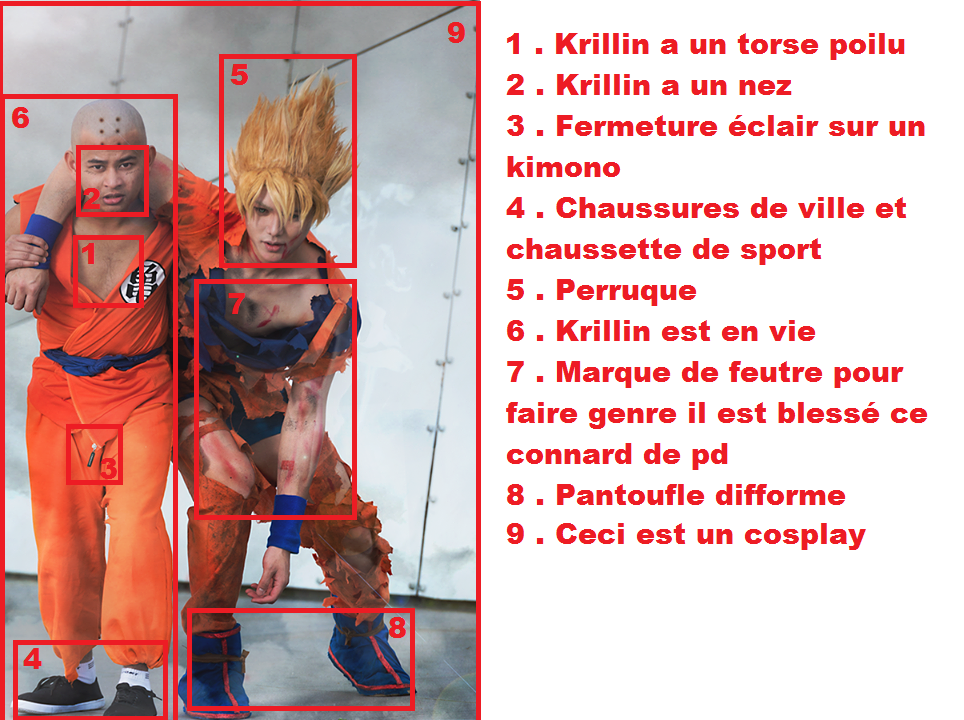 9

5

6

2

1

7

3

8

4

1 . Krillin a un torse poilu
2 . Krillin a un nez
3 . Fermeture éclair sur un kimono
4 . Chaussures de ville et chaussette de sport
5 . Perruque
6 . Krillin est en vie
7 . Marque de feutre pour faire genre il est blessé ce connard de pd
8 . Pantoufle difforme
9 . Ceci est un cosplay